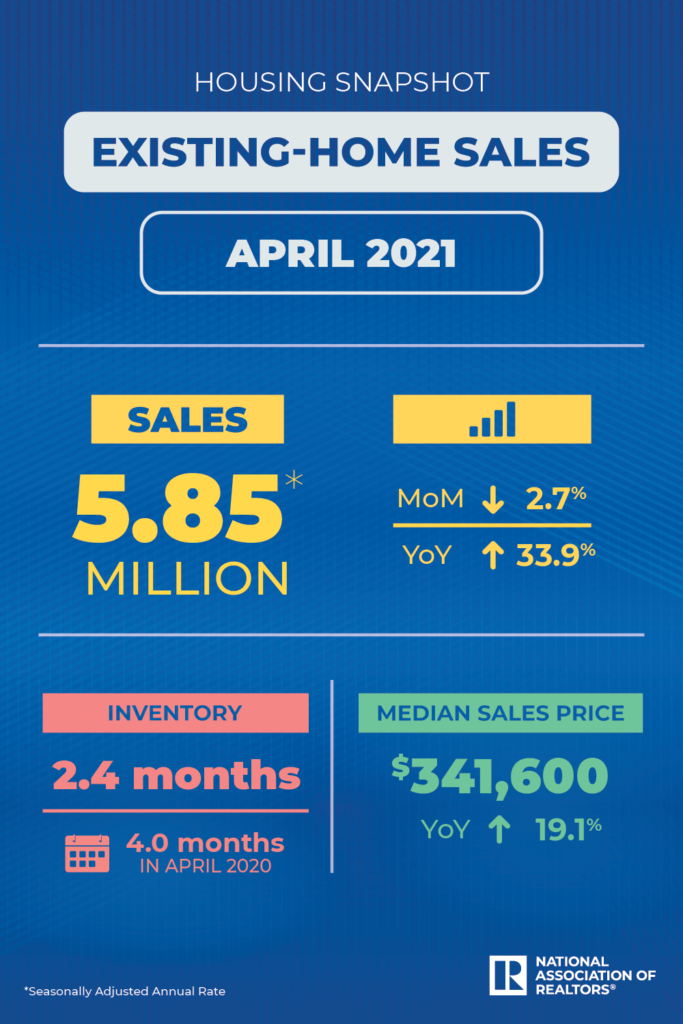 HOUSING SNAPSHOT

EXISTING-HOME SALES

APRIL 2021

SALES

5.85*

MILLION

MoM ↓ 2.7%

YoY ↑ 33.9%

INVENTORY

2.4 months

4.0 months
IN APRIL 2020

MEDIAN SALES PRICE

$341,600

YoY ↑ 19.1%

*Seasonally Adjusted Annual Rate

R NATIONAL ASSOCIATION OF REALTORS®