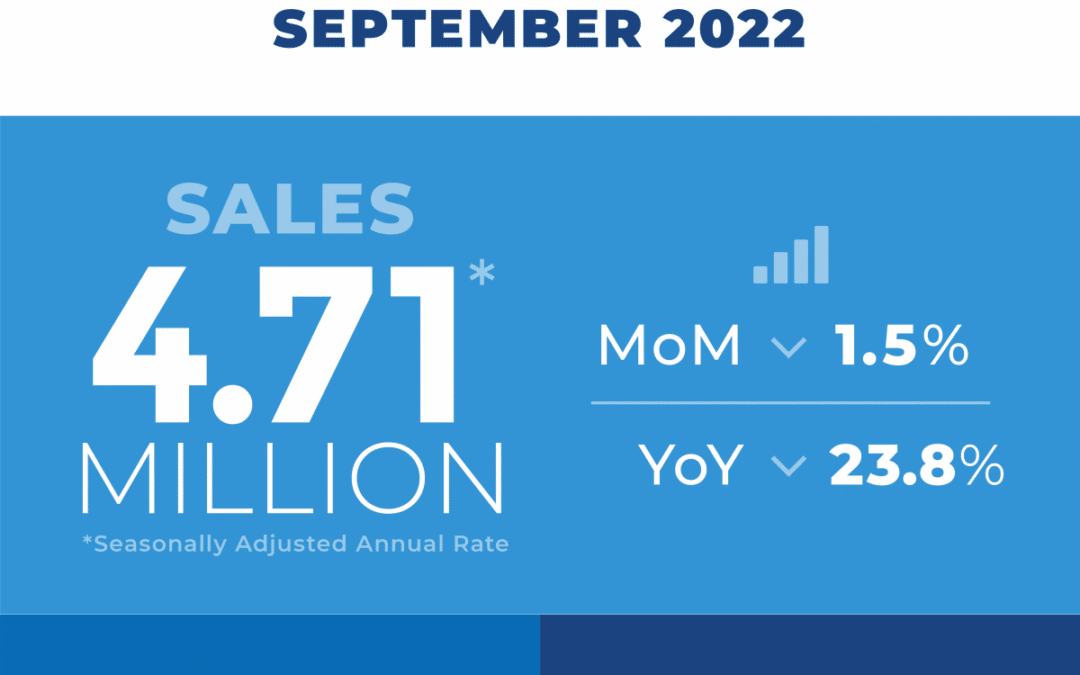 SEPTEMBER 2022

SALES

4.71*

MILLION

*Seasonally Adjusted Annual Rate

MoM 1.5%

YoY 23.8%